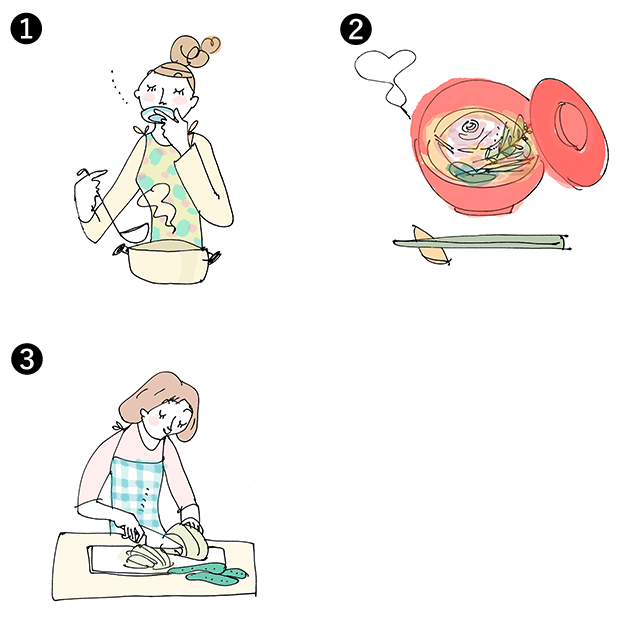 ❶

❷

❸