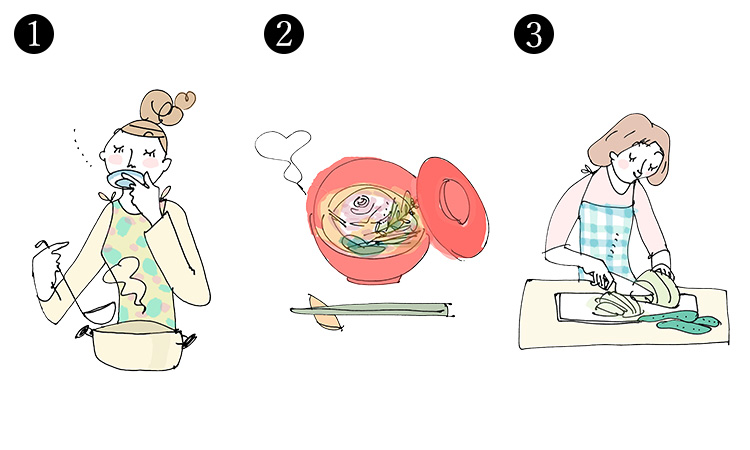 ❶

❷

❸